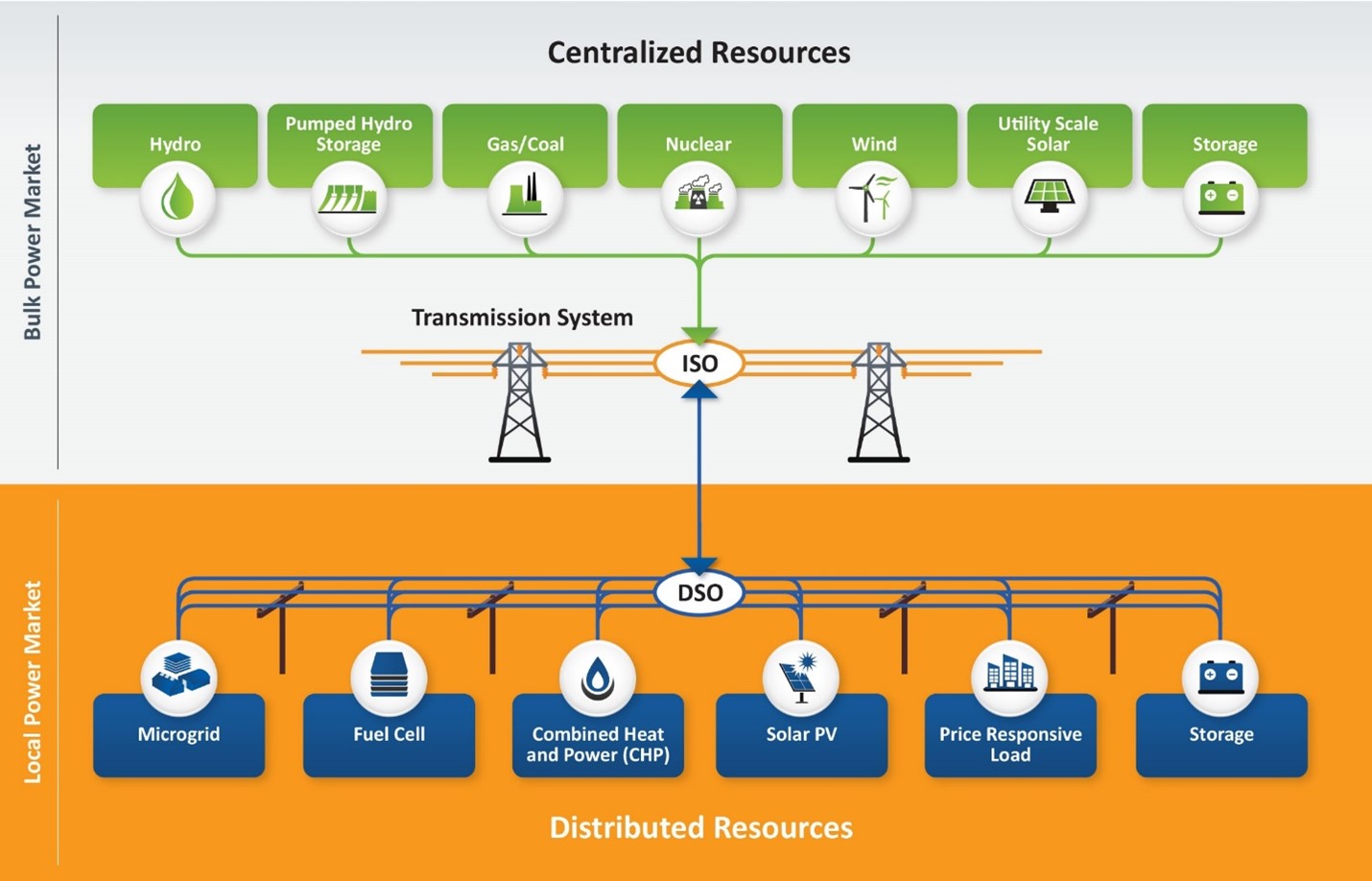 Bulk Power Market

Centralized Resources

Hydro

Pumped Hydro Storage

Gas/Coal

Nuclear

Wind

Utility Scale Solar

Storage

Transmission System

ISO

Local Power Market

DSO

Microgrid

Fuel Cell

Combined Heat and Power (CHP)

Solar PV

Price Responsive Load

Storage

Distributed Resources